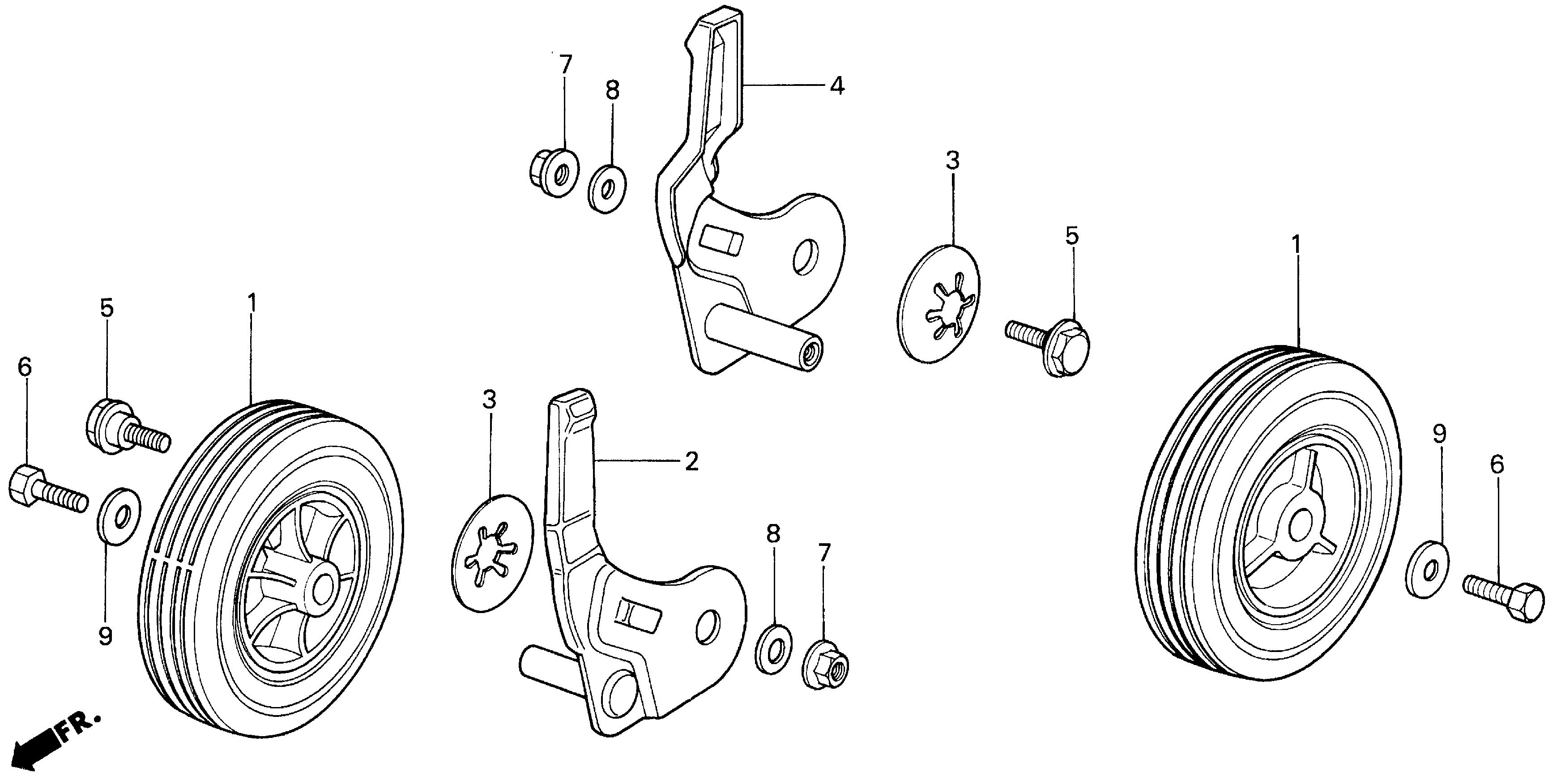 7
8
4
3
5
1
5
1
6
3
2
9
6
9
8
7
FR.